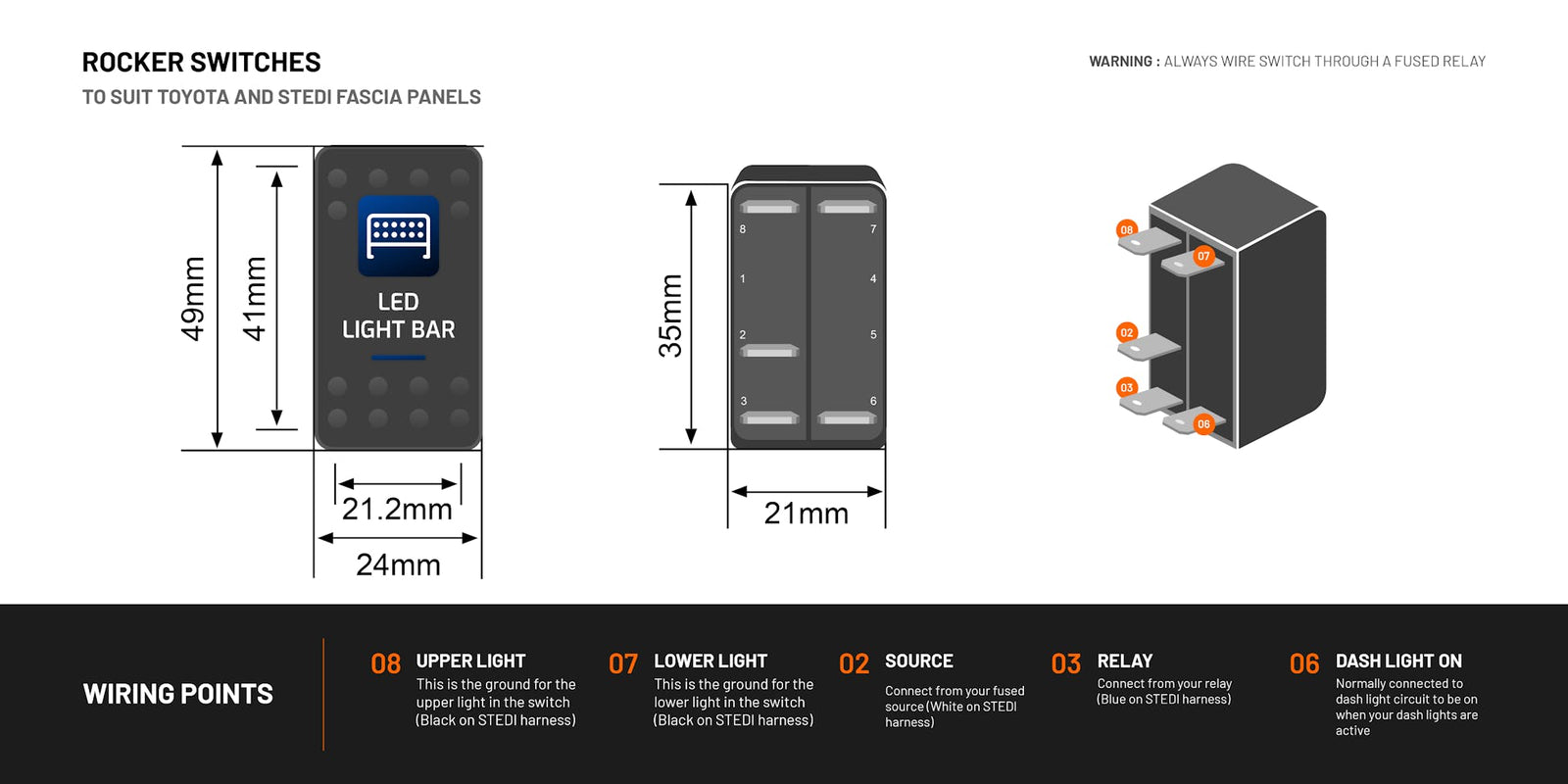 ROCKER SWITCHES
TO SUIT TOYOTA AND STEDI FASCIA PANELS

WARNING : ALWAYS WIRE SWITCH THROUGH A FUSED RELAY

49mm
41mm
LED LIGHT BAR
21.2mm
24mm

35mm
8
7
1
4
2
5
3
6
21mm

08
07
02
03
06

WIRING POINTS

08 UPPER LIGHT
This is the ground for the upper light in the switch (Black on STEDI harness)

07 LOWER LIGHT
This is the ground for the lower light in the switch (Black on STEDI harness)

02 SOURCE
Connect from your fused source (White on STEDI harness)

03 RELAY
Connect from your relay (Blue on STEDI harness)

06 DASH LIGHT ON
Normally connected to dash light circuit to be on when your dash lights are active